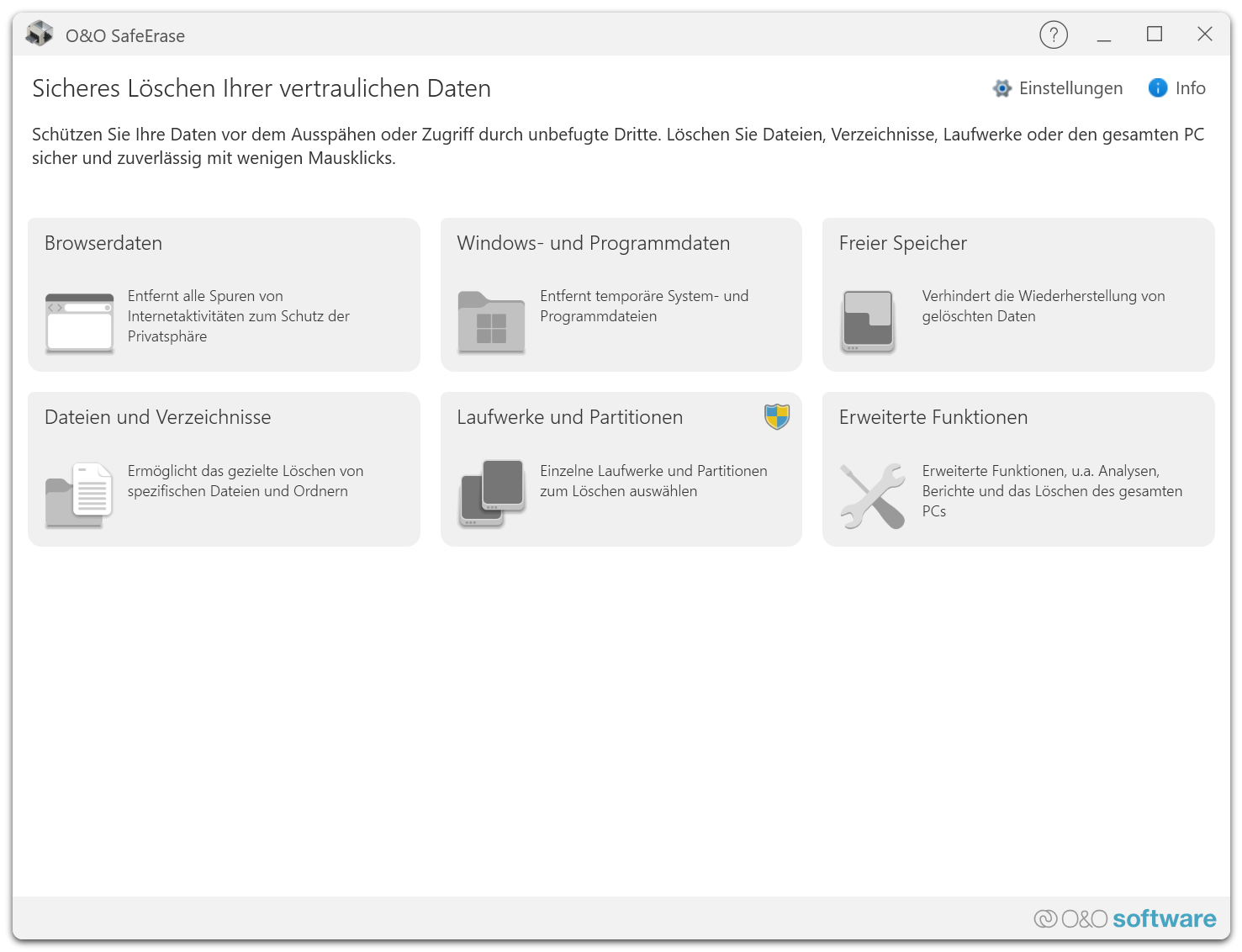 O&O SafeErase

?

Sicheres Löschen Ihrer vertraulichen Daten

Einstellungen

Info

Schützen Sie Ihre Daten vor dem Ausspähen oder Zugriff durch unbefugte Dritte. Löschen Sie Dateien, Verzeichnisse, Laufwerke oder den gesamten PC sicher und zuverlässig mit wenigen Mausklicks.

Browserdaten

Entfernt alle Spuren von Internetaktivitäten zum Schutz der Privatsphäre

Windows- und Programmdaten

Entfernt temporäre System- und Programmdateien

Freier Speicher

Verhindert die Wiederherstellung von gelöschten Daten

Dateien und Verzeichnisse

Ermöglicht das gezielte Löschen von spezifischen Dateien und Ordnern

Laufwerke und Partitionen

Einzelne Laufwerke und Partitionen zum Löschen auswählen

Erweiterte Funktionen

Erweiterte Funktionen, u.a. Analysen, Berichte und das Löschen des gesamten PCs

O&O software